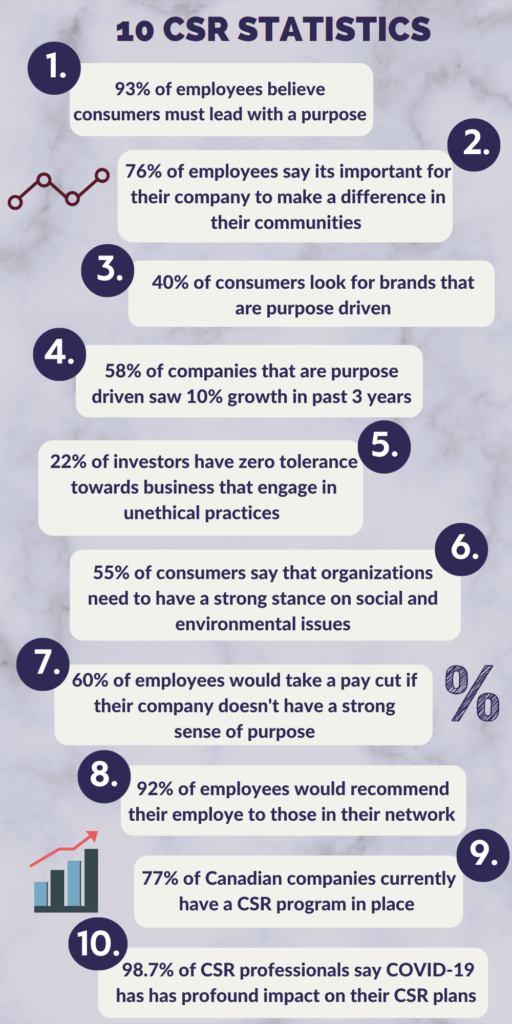 10 CSR STATISTICS

1.
93% of employees believe consumers must lead with a purpose

2.
76% of employees say its important for their company to make a difference in their communities

3.
40% of consumers look for brands that are purpose driven

4.
58% of companies that are purpose driven saw 10% growth in past 3 years

5.
22% of investors have zero tolerance towards business that engage in unethical practices

6.
55% of consumers say that organizations need to have a strong stance on social and environmental issues

7.
60% of employees would take a pay cut if their company doesn't have a strong sense of purpose

%

8.
92% of employees would recommend their employe to those in their network

9.
77% of Canadian companies currently have a CSR program in place

10.
98.7% of CSR professionals say COVID-19 has has profound impact on their CSR plans